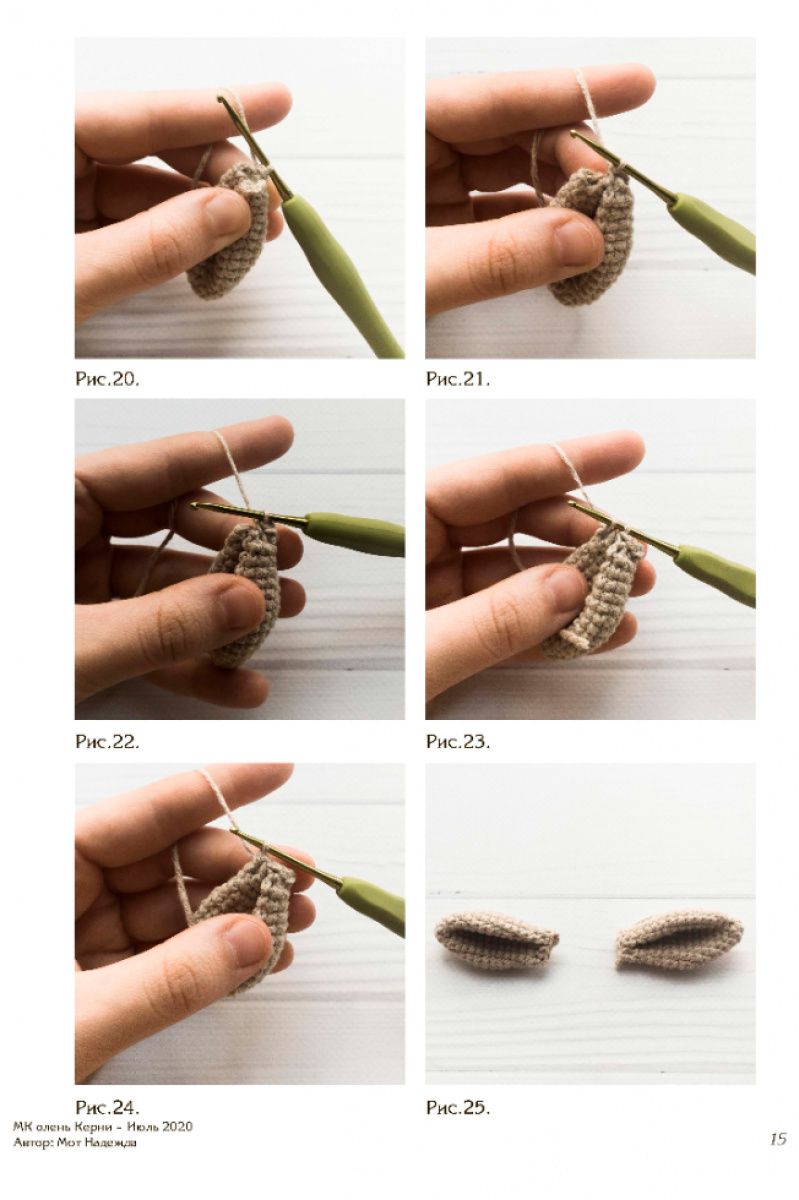 Рис.20.

Рис.21.

Рис.22.

Рис.23.

Рис.24.

Рис.25.

МК олень Керни - Июль 2020
Автор: Мот Надежда

15